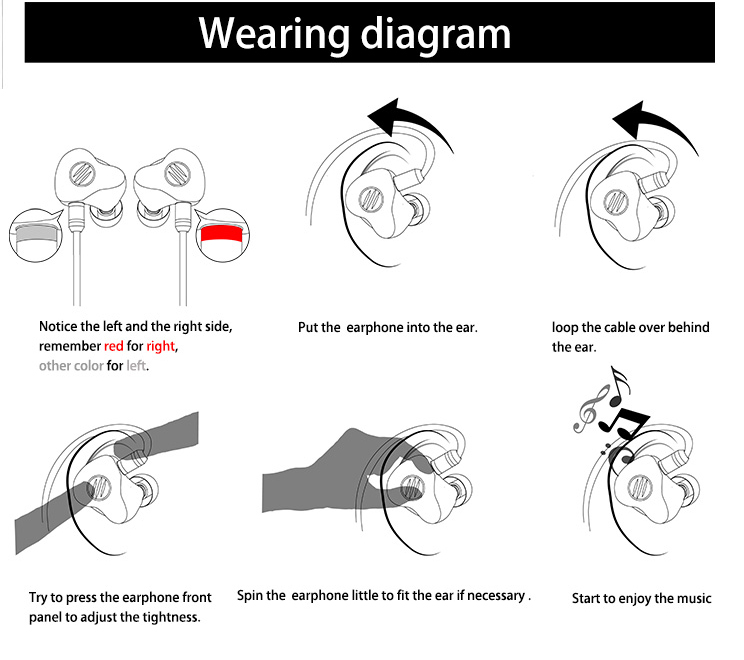 Wearing diagram

Notice the left and the right side, remember red for right, other color for left.

Put the earphone into the ear.

loop the cable over behind the ear.

Try to press the earphone front panel to adjust the tightness.

Spin the earphone little to fit the ear if necessary .

Start to enjoy the music